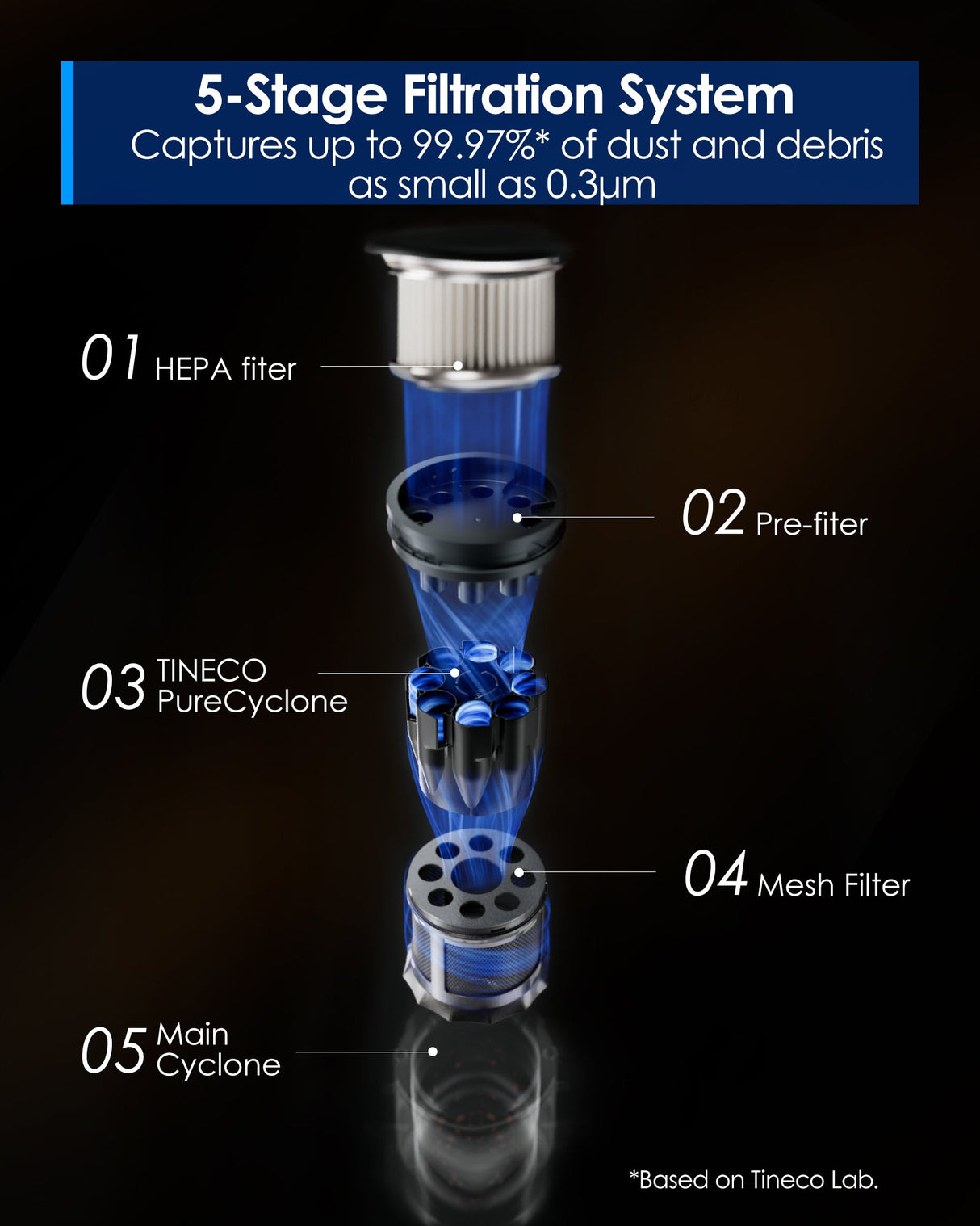 5-Stage Filtration System
Captures up to 99.97%* of dust and debris as small as 0.3μm

01 HEPA fiter

02 Pre-fiter

03 TINECO PureCyclone

04 Mesh Filter

05 Main Cyclone

*Based on Tineco Lab.